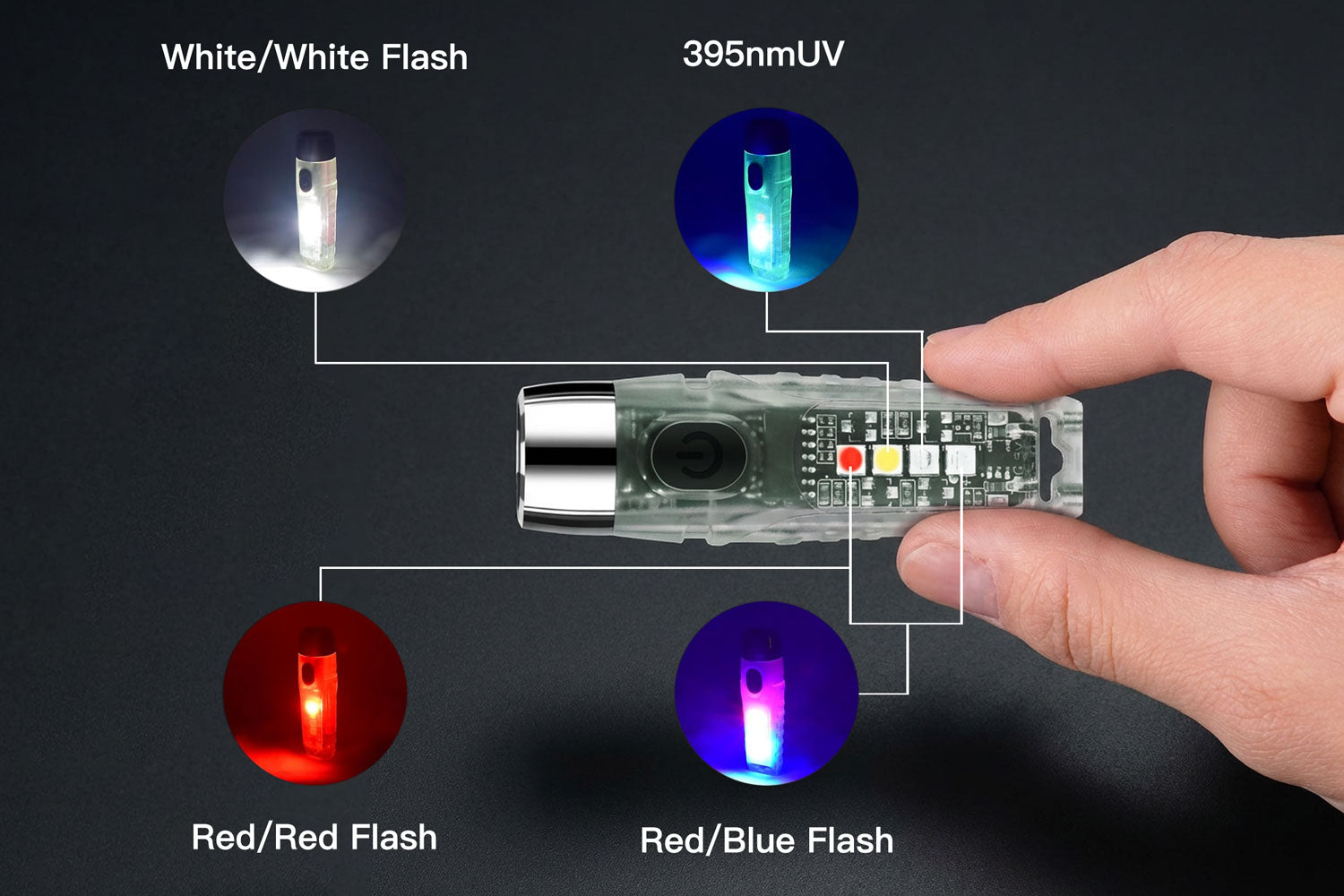 White/White Flash

395nmUV

Red/Red Flash

Red/Blue Flash